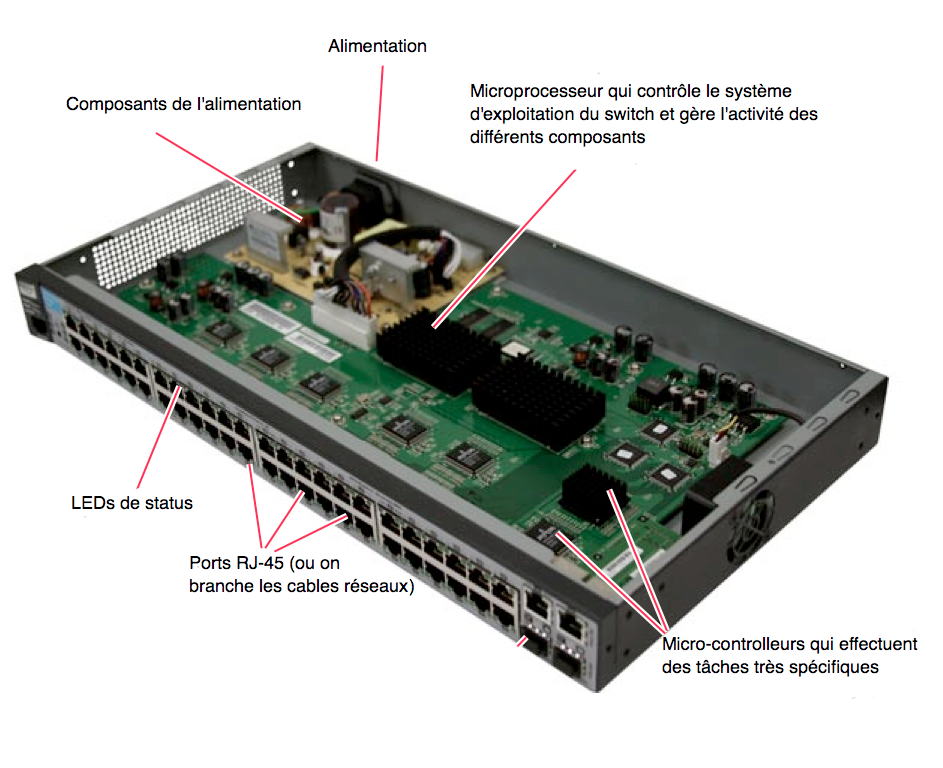 Alimentation

Composants de l'alimentation

Microprocesseur qui contrôle le système d'exploitation du switch et gère l'activité des différents composants

LEDs de status

Ports RJ-45 (ou on branche les cables réseaux)

Micro-controlleurs qui effectuent des tâches très spécifiques