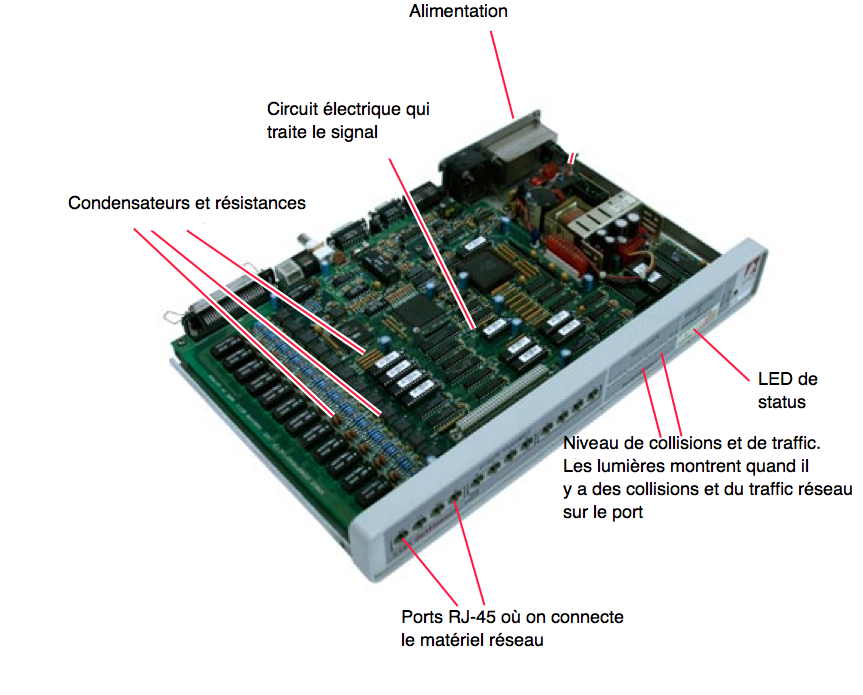 Alimentation

Circuit électrique qui traite le signal

Condensateurs et résistances

LED de status

Niveau de collisions et de traffic. Les lumières montrent quand il y a des collisions et du traffic réseau sur le port

Ports RJ-45 où on connecte le matériel réseau