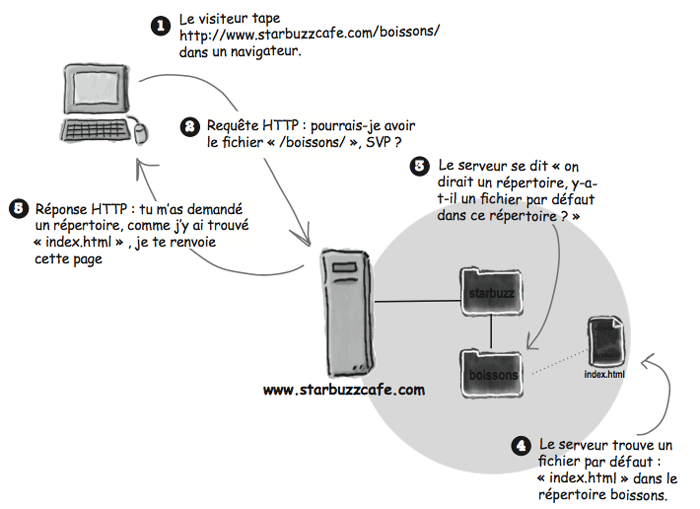 1 Le visiteur tape http://www.starbuzzcafe.com/boissons/ dans un navigateur.

2 Requête HTTP : pourrais-je avoir le fichier « /boissons/ », SVP ?

3 Le serveur se dit « on dirait un répertoire, y-a-t-il un fichier par défaut dans ce répertoire ? »

5 Réponse HTTP : tu m'as demandé un répertoire, comme j'y ai trouvé « index.html » , je te renvoie cette page

starbuzz

boissons

index.html

www.starbuzzcafe.com

4 Le serveur trouve un fichier par défaut : « index.html » dans le répertoire boissons.